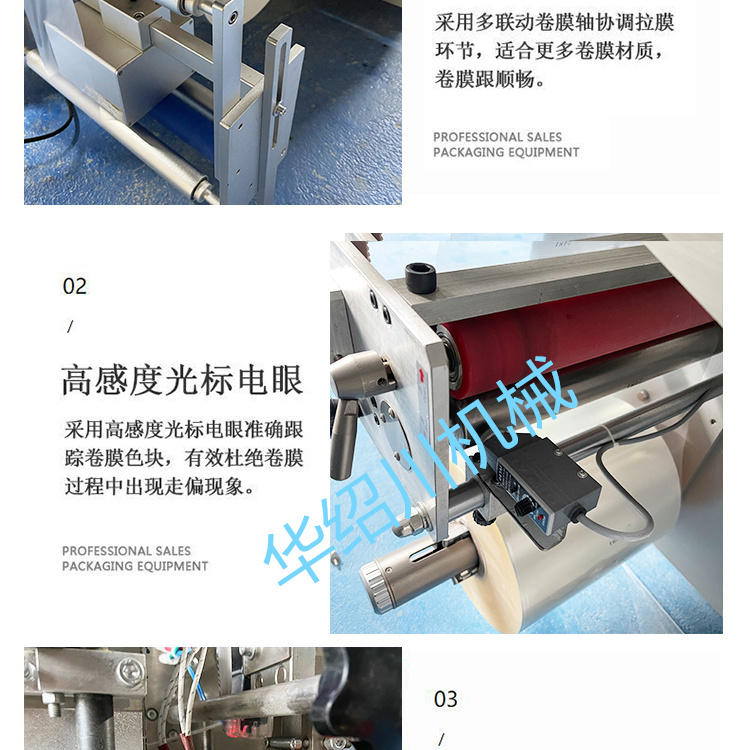 采用多联动卷膜轴协调拉膜环节，适合更多卷膜材质，卷膜跟顺畅。

PROFESSIONAL SALES
PACKAGING EQUIPMENT

02

/

高感度光标电眼

采用高感度光标电眼准确跟踪卷膜色块，有效杜绝卷膜过程中出现走偏现象。

PROFESSIONAL SALES
PACKAGING EQUIPMENT

华绍川机械

03

/